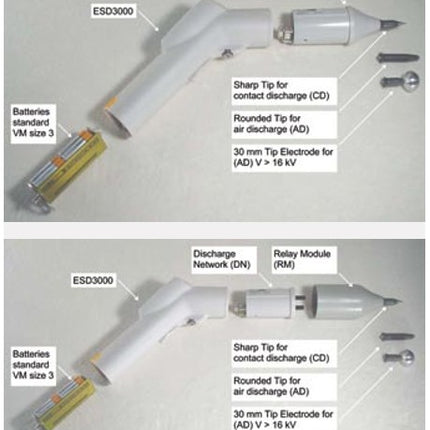 ESD3000

Sharp Tip for contact discharge (CD)

Rounded Tip for air discharge (AD)

30 mm Tip Electrode for (AD) V > 16 kV

Batteries standard VM size 3

Discharge Network (DN)

Relay Module (RM)

ESD3000

Sharp Tip for contact discharge (CD)

Rounded Tip for air discharge (AD)

30 mm Tip Electrode for (AD) V > 16 kV

Batteries standard VM size 3